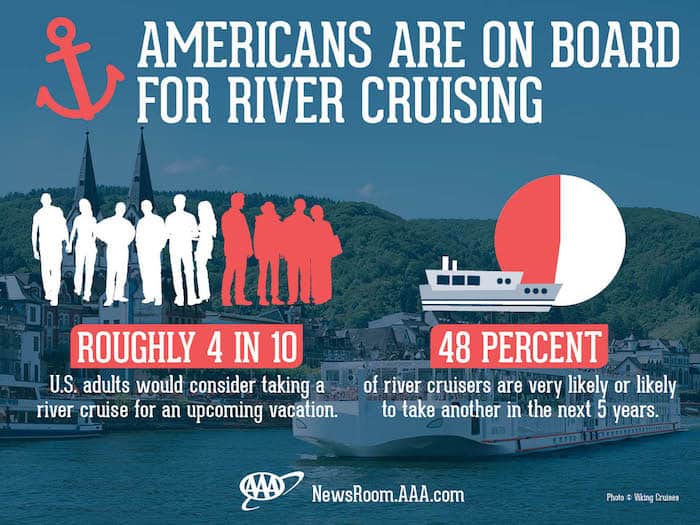 AMERICANS ARE ON BOARD FOR RIVER CRUISING

ROUGHLY 4 IN 10

U.S. adults would consider taking a river cruise for an upcoming vacation.

48 PERCENT

of river cruisers are very likely or likely to take another in the next 5 years.

AAA

NewsRoom.AAA.com

Photo © Viking Cruises